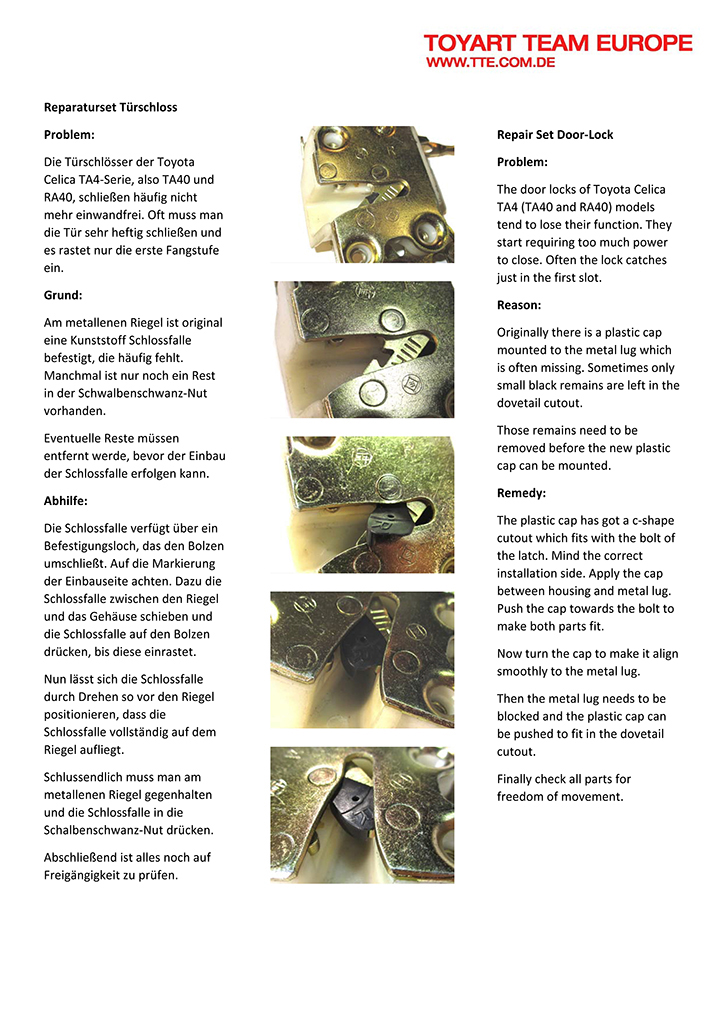 TOYART TEAM EUROPE
WWW.TTE.COM.DE

Reparaturset Türschloss

Problem:

Die Türschlösser der Toyota Celica TA4-Serie, also TA40 und RA40, schließen häufig nicht mehr einwandfrei. Oft muss man die Tür sehr heftig schließen und es rastet nur die erste Fangstufe ein.

Grund:

Am metallenen Riegel ist original eine Kunststoff Schlossfalle befestigt, die häufig fehlt. Manchmal ist nur noch ein Rest in der Schwalbenschwanz-Nut vorhanden.

Eventuelle Reste müssen entfernt werde, bevor der Einbau der Schlossfalle erfolgen kann.

Abhilfe:

Die Schlossfalle verfügt über ein Befestigungsloch, das den Bolzen umschließt. Auf die Markierung der Einbauseite achten. Dazu die Schlossfalle zwischen den Riegel und das Gehäuse schieben und die Schlossfalle auf den Bolzen drücken, bis diese einrastet.

Nun lässt sich die Schlossfalle durch Drehen so vor den Riegel positionieren, dass die Schlossfalle vollständig auf dem Riegel aufliegt.

Schlussendlich muss man am metallenen Riegel gegenhalten und die Schlossfalle in die Schalbenschwanz-Nut drücken.

Abschließend ist alles noch auf Freigängigkeit zu prüfen.

Repair Set Door-Lock

Problem:

The door locks of Toyota Celica TA4 (TA40 and RA40) models tend to lose their function. They start requiring too much power to close. Often the lock catches just in the first slot.

Reason:

Originally there is a plastic cap mounted to the metal lug which is often missing. Sometimes only small black remains are left in the dovetail cutout.

Those remains need to be removed before the new plastic cap can be mounted.

Remedy:

The plastic cap has got a c-shape cutout which fits with the bolt of the latch. Mind the correct installation side. Apply the cap between housing and metal lug. Push the cap towards the bolt to make both parts fit.

Now turn the cap to make it align smoothly to the metal lug.

Then the metal lug needs to be blocked and the plastic cap can be pushed to fit in the dovetail cutout.

Finally check all parts for freedom of movement.